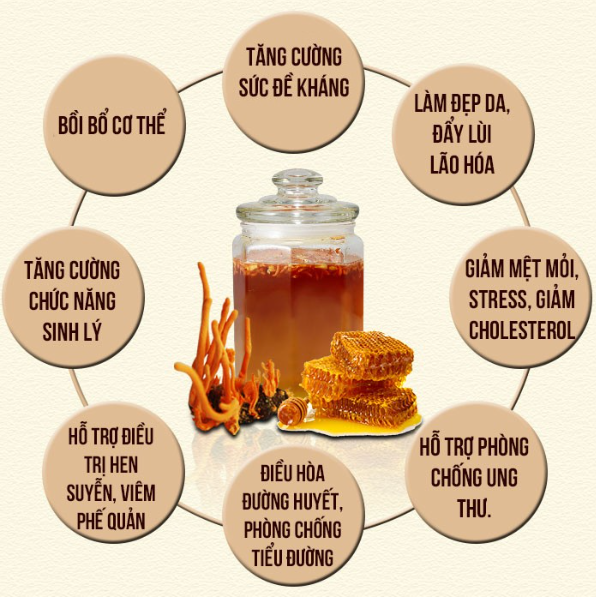 TĂNG CƯỜNG SỨC ĐỀ KHÁNG

LÀM ĐẸP DA, ĐẨY LÙI LÃO HÓA

GIẢM MỆT MỎI, STRESS, GIẢM CHOLESTEROL

HỖ TRỢ PHÒNG CHỐNG UNG THƯ.

ĐIỀU HÒA ĐƯỜNG HUYẾT, PHÒNG CHỐNG TIỂU ĐƯỜNG

HỖ TRỢ ĐIỀU TRỊ HEN SUYỄN, VIÊM PHẾ QUẢN

TĂNG CƯỜNG CHỨC NĂNG SINH LÝ

BỒI BỔ CƠ THỂ